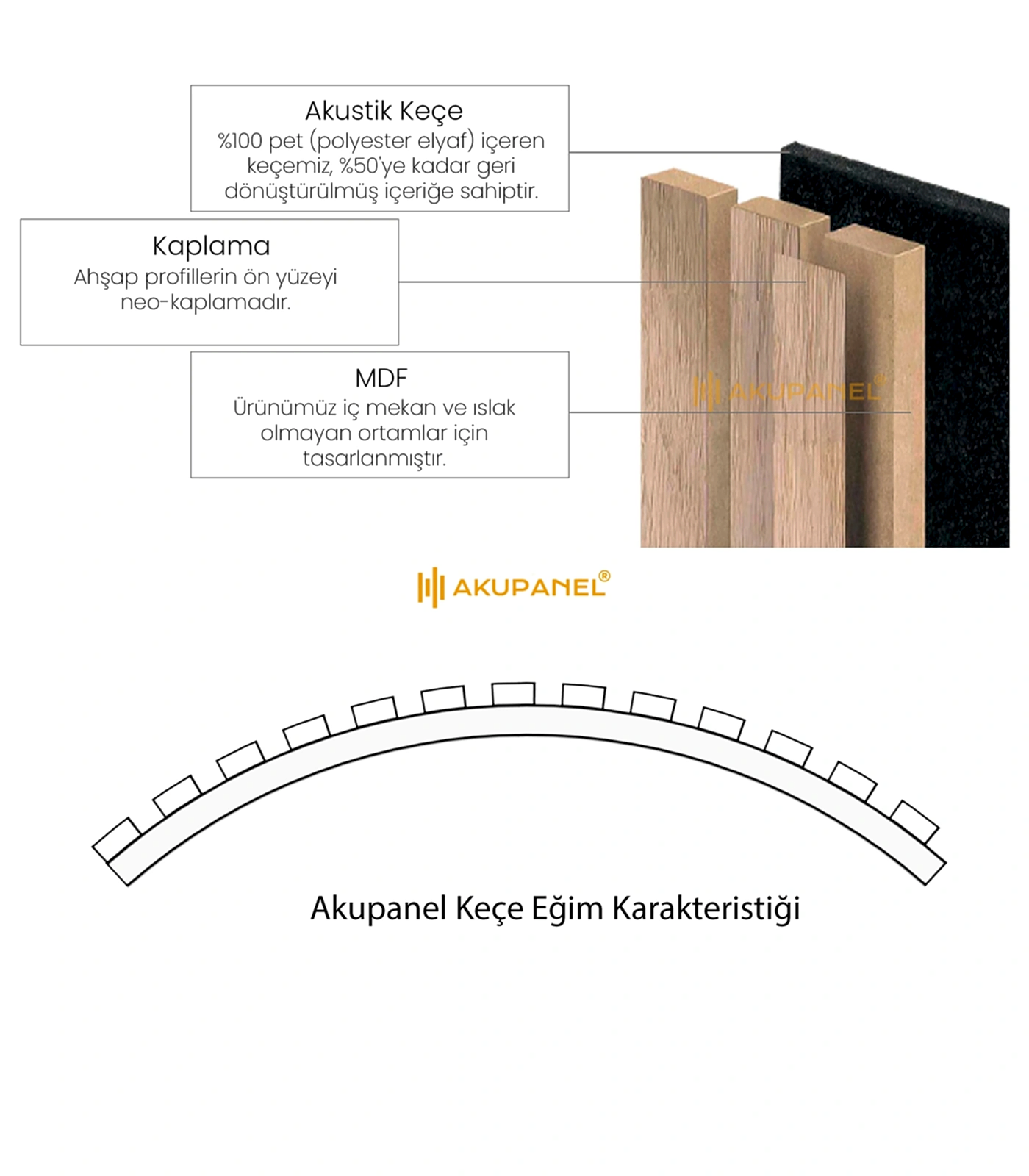 Akustik Keçe
%100 pet (polyester elyaf) içeren keçemiz, %50'ye kadar geri dönüştürülmüş içeriğe sahiptir.

Kaplama
Ahşap profillerin ön yüzeyi neo-kaplamadır.

MDF
Ürünümüz iç mekan ve ıslak olmayan ortamlar için tasarlanmıştır.

AKUPANEL®

AKUPANEL®

Akupanel Keçe Eğim Karakteristiği